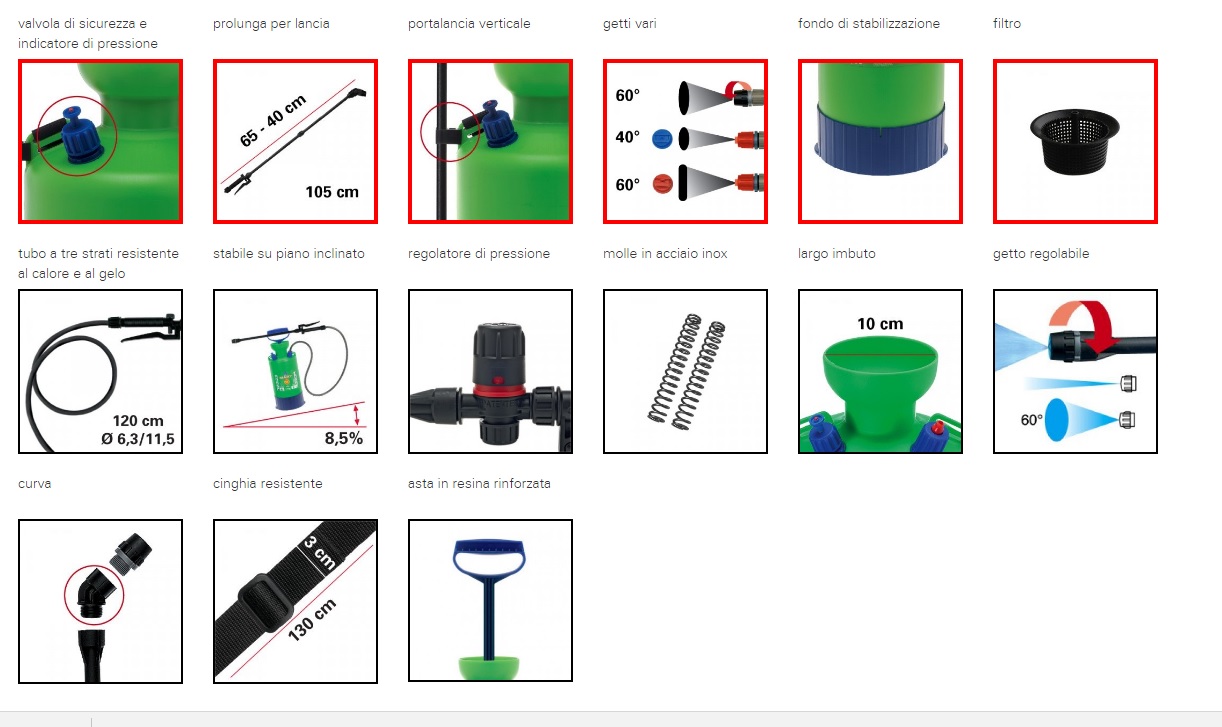 valvola di sicurezza e indicatore di pressione

prolunga per lancia

65 - 40 cm

105 cm

portalancia verticale

getti vari

60°

40°

60°

fondo di stabilizzazione

filtro

tubo a tre strati resistente al calore e al gelo

120 cm
Ø 6,3/11,5

stabile su piano inclinato

8,5%

regolatore di pressione

molle in acciaio inox

largo imbuto

10 cm

getto regolabile

60°

curva

cinghia resistente

3 cm

130 cm

asta in resina rinforzata